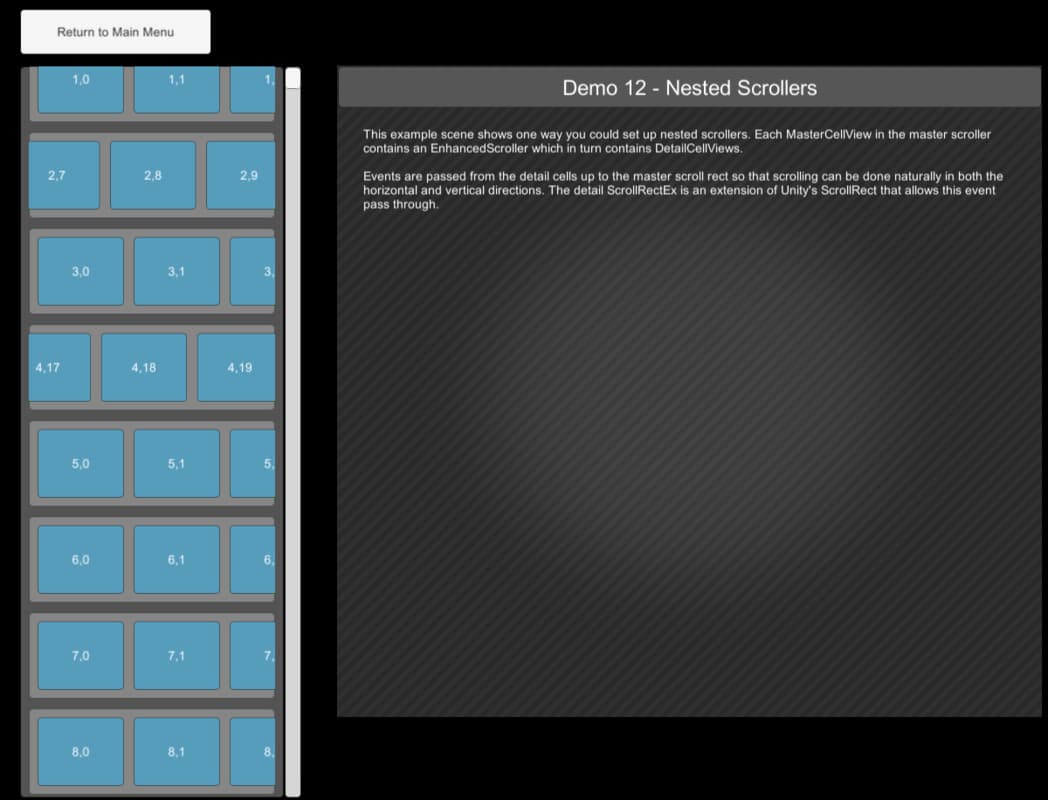 Return to Main Menu

1,0 1,1 1,

2,7 2,8 2,9

3,0 3,1 3,

4,17 4,18 4,19

5,0 5,1 5,

6,0 6,1 6,

7,0 7,1 7,

8,0 8,1 8,

Demo 12 - Nested Scrollers

This example scene shows one way you could set up nested scrollers. Each MasterCellView in the master scroller contains an EnhancedScroller which in turn contains DetailCellViews.

Events are passed from the detail cells up to the master scroll rect so that scrolling can be done naturally in both the horizontal and vertical directions. The detail ScrollRectEx is an extension of Unity's ScrollRect that allows this event pass through.